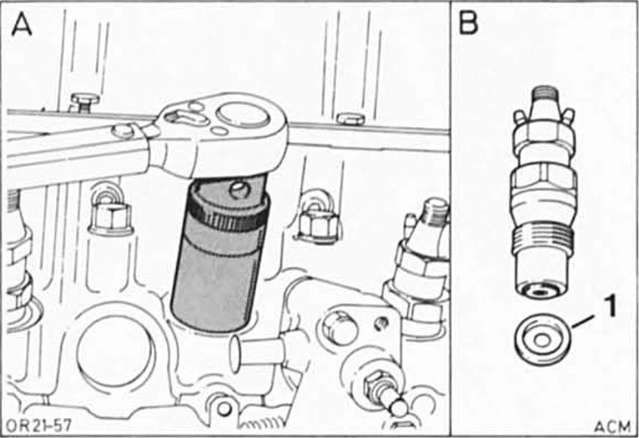 A

OR21-57

B

1

ACM