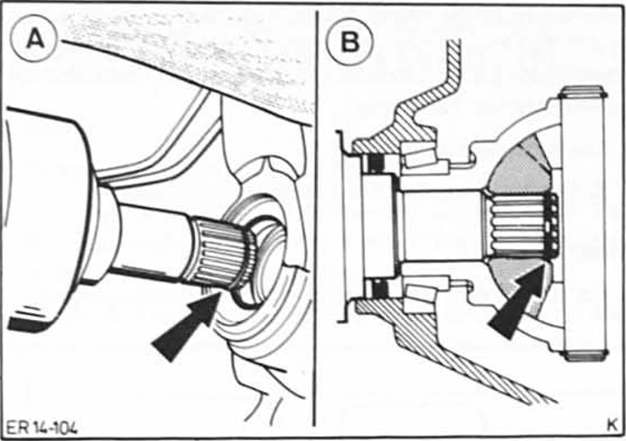 A

B

ER 14-104

K