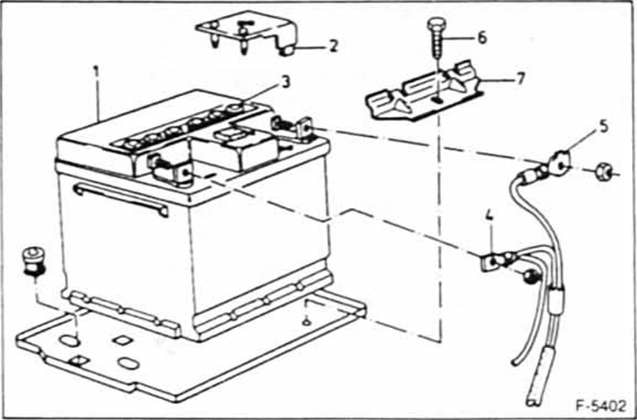 1
2
3
6
7
5
4
F-5402