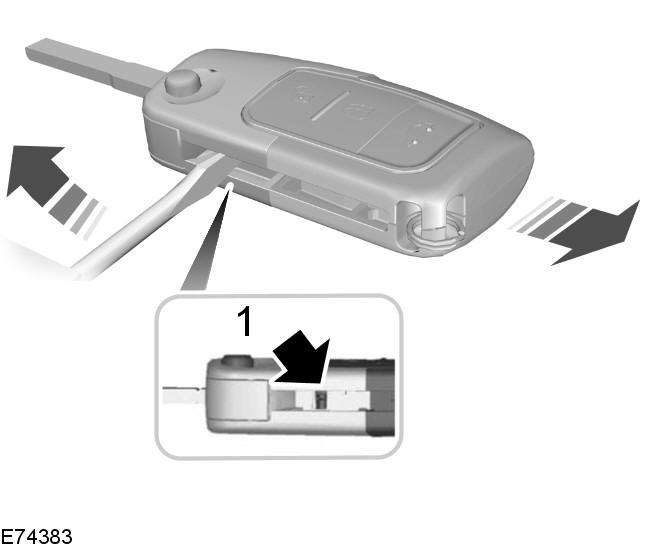 1

E74383