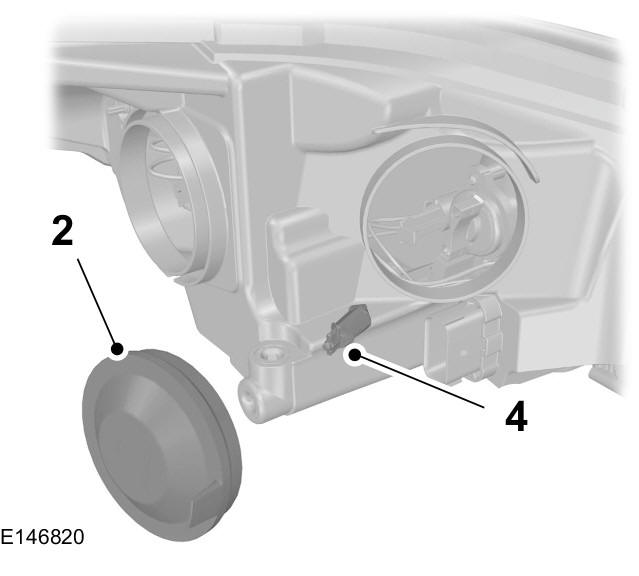 2
4
E146820