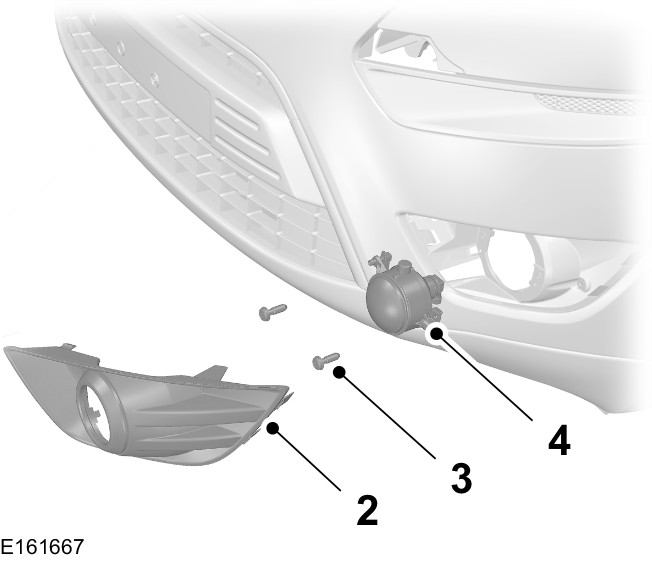 4

3

2

E161667