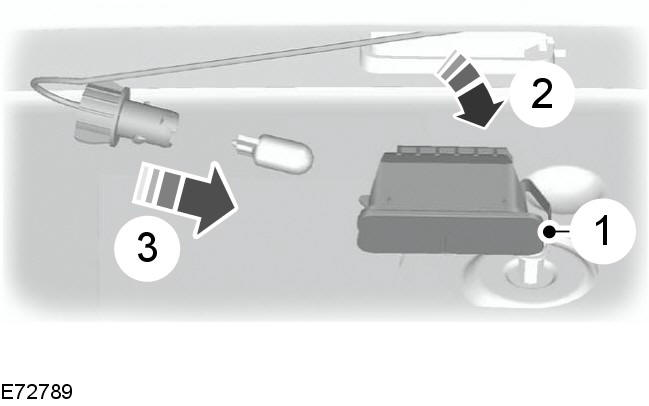 2

3

1

E72789