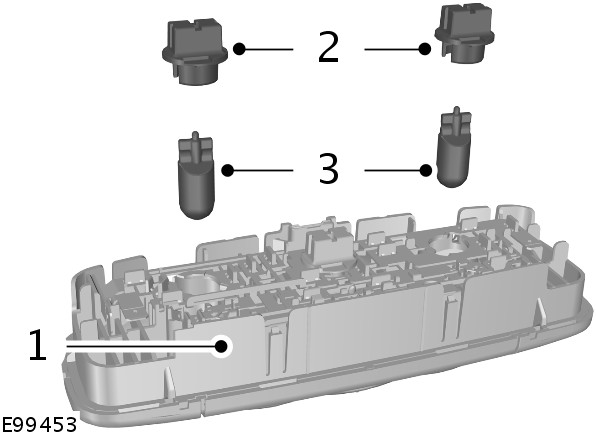 2

3

1

E99453