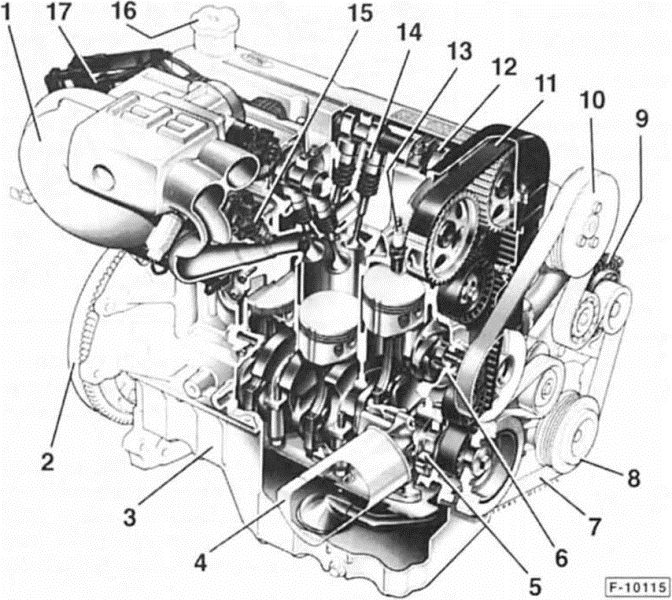 1
17
16
15
14
13
12
11
10
9
2
3
4
5
6
7
8
F-10115