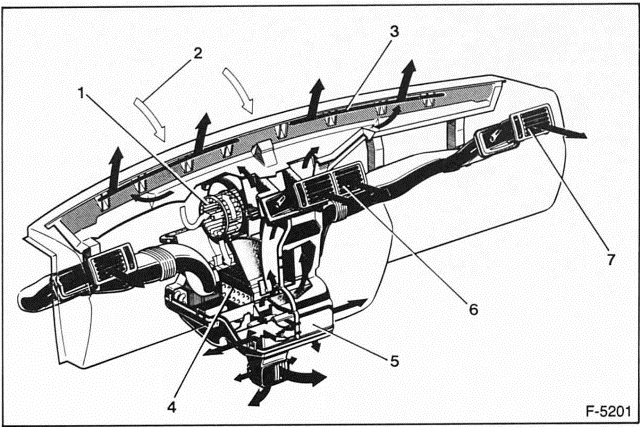 2
3
1
7
6
5
4
F-5201